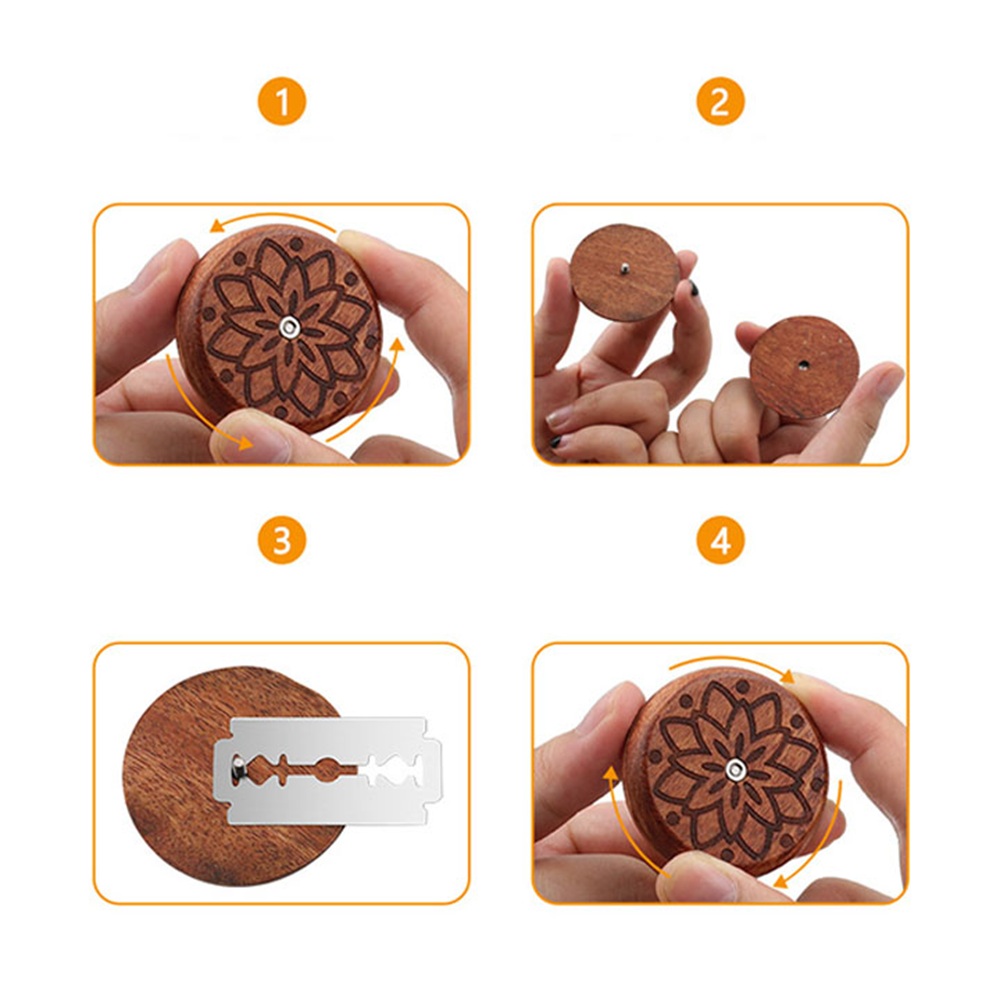 1

2

3

4