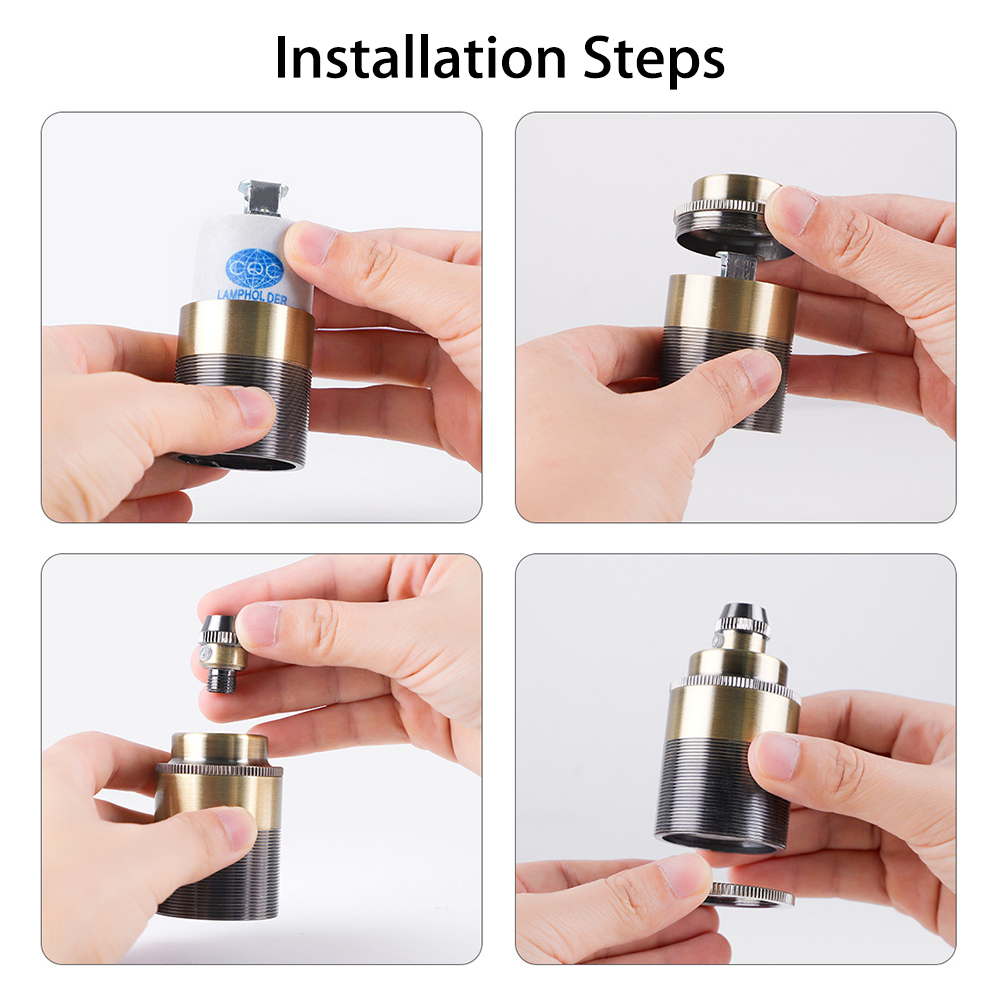 Installation Steps

CQC
LAMPHOLDER