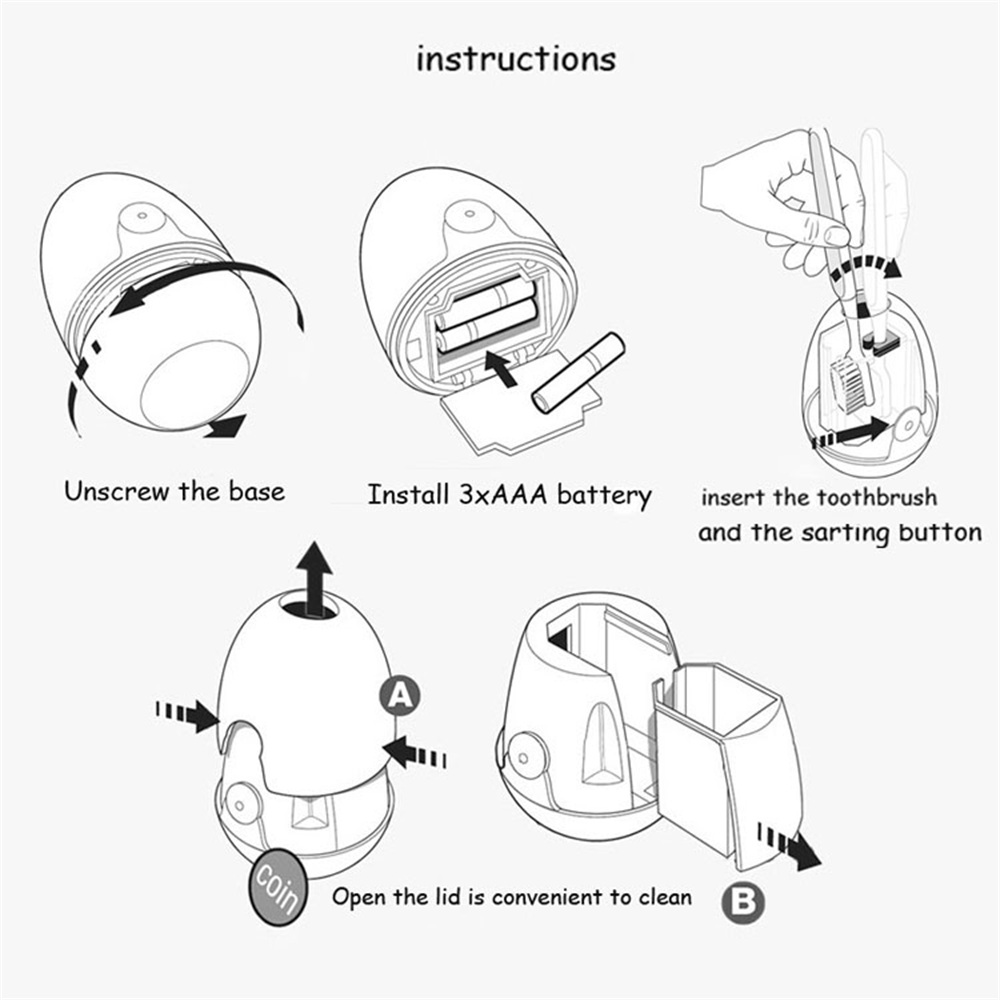 instructions

Unscrew the base

Install 3xAAA battery

insert the toothbrush and the sarting button

A

coin

Open the lid is convenient to clean

B