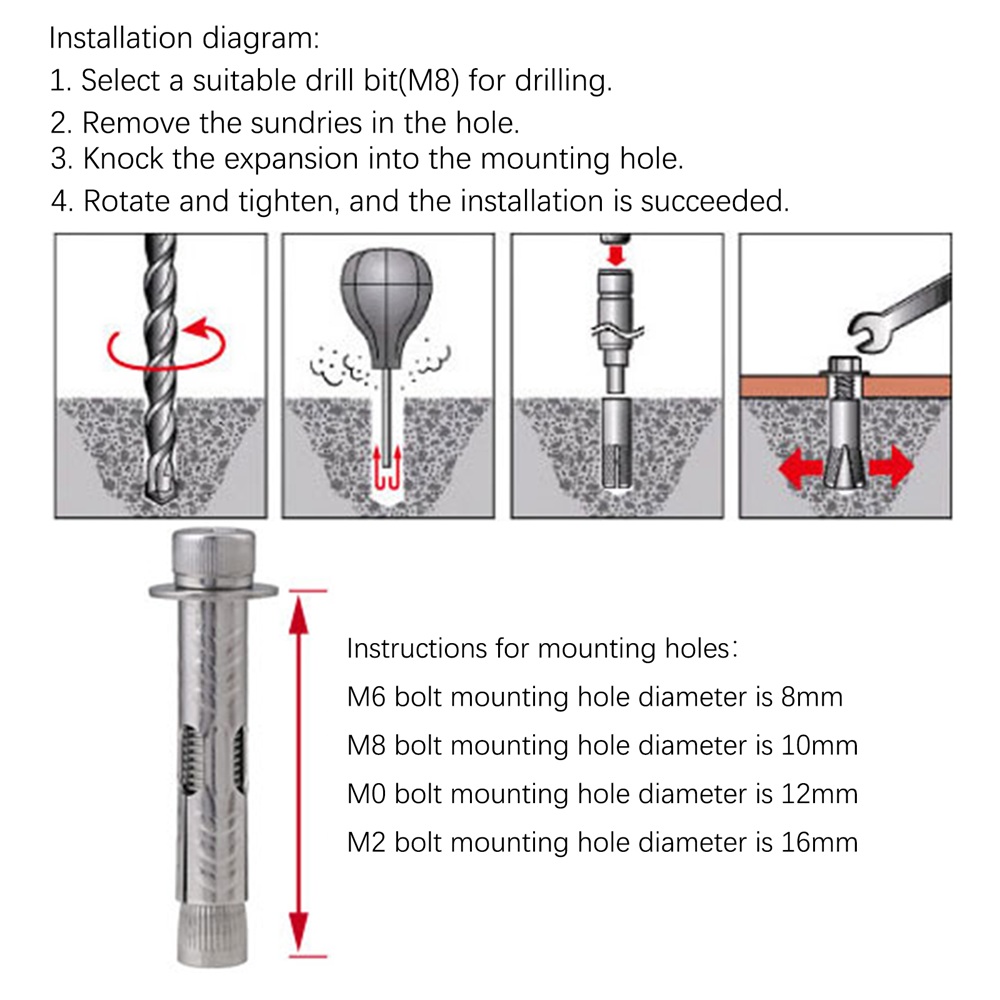 Installation diagram:
1. Select a suitable drill bit(M8) for drilling.
2. Remove the sundries in the hole.
3. Knock the expansion into the mounting hole.
4. Rotate and tighten, and the installation is succeeded.

Instructions for mounting holes:
M6 bolt mounting hole diameter is 8mm
M8 bolt mounting hole diameter is 10mm
M0 bolt mounting hole diameter is 12mm
M2 bolt mounting hole diameter is 16mm