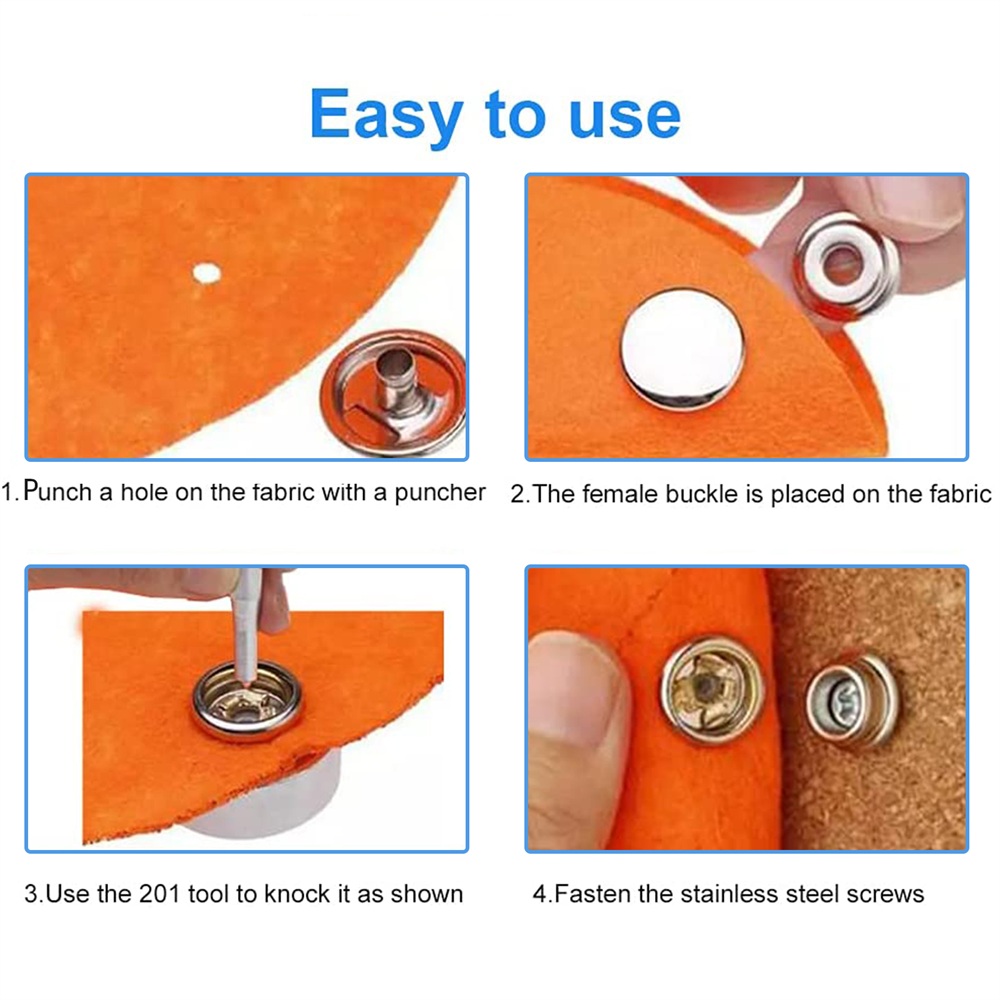 Easy to use

1.Punch a hole on the fabric with a puncher

2.The female buckle is placed on the fabric

3.Use the 201 tool to knock it as shown

4.Fasten the stainless steel screws