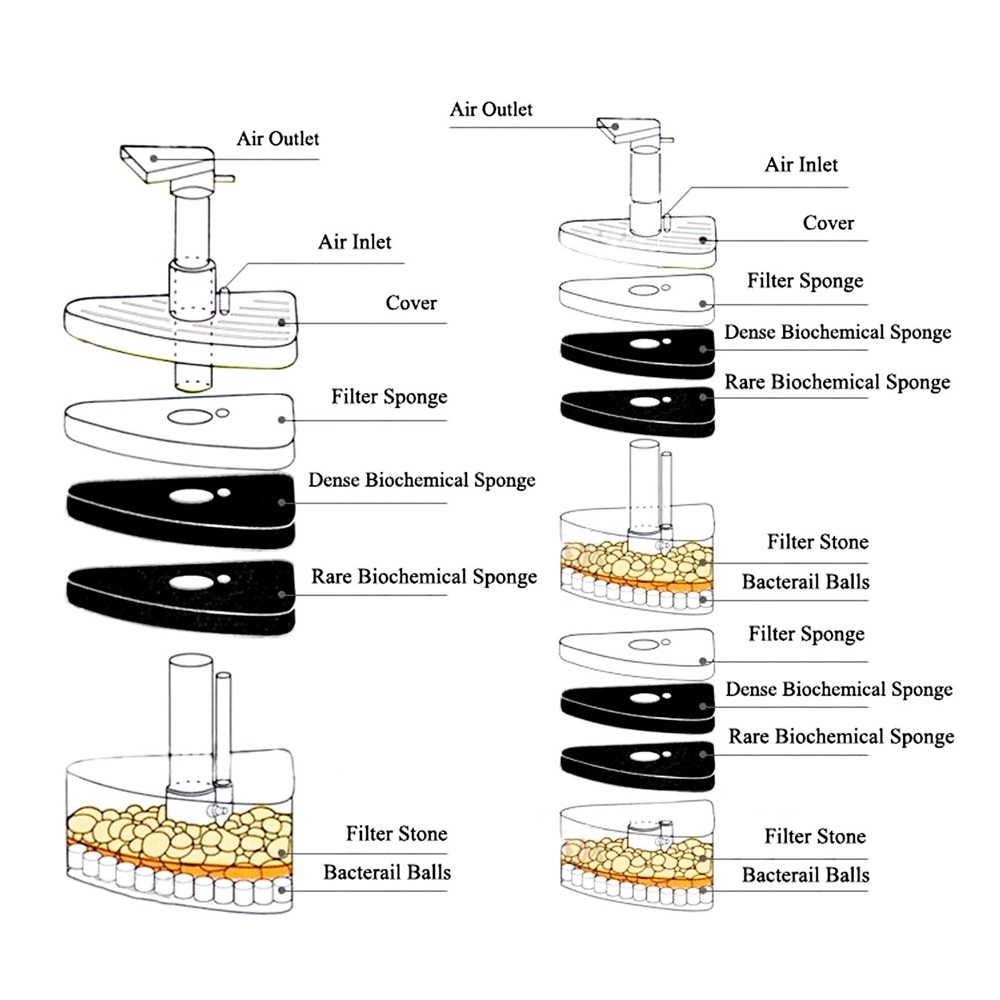 Air Outlet
Air Inlet
Cover
Filter Sponge
Dense Biochemical Sponge
Rare Biochemical Sponge
Filter Stone
Bacterail Balls

Air Outlet
Air Inlet
Cover
Filter Sponge
Dense Biochemical Sponge
Rare Biochemical Sponge
Filter Stone
Bacterail Balls
Filter Sponge
Dense Biochemical Sponge
Rare Biochemical Sponge
Filter Stone
Bacterail Balls