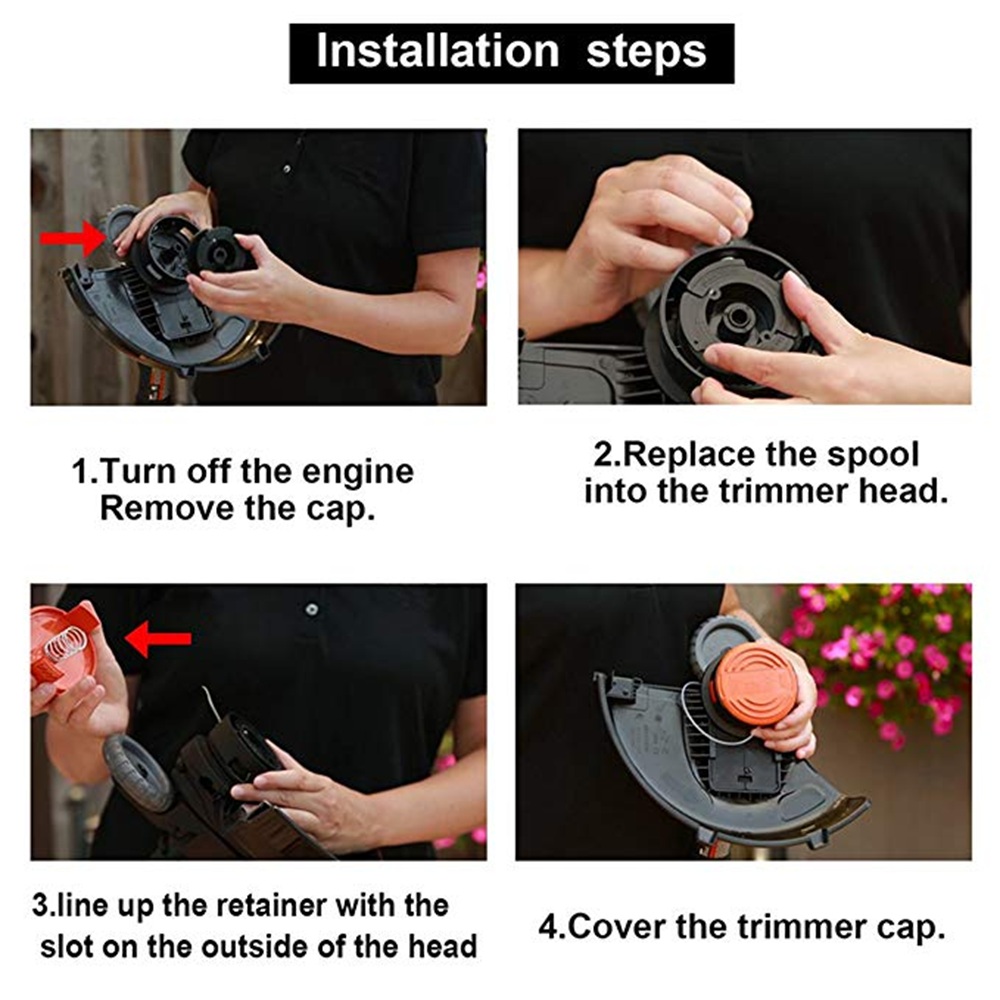 Installation steps

1.Turn off the engine Remove the cap.

2.Replace the spool into the trimmer head.

3.line up the retainer with the slot on the outside of the head

4.Cover the trimmer cap.