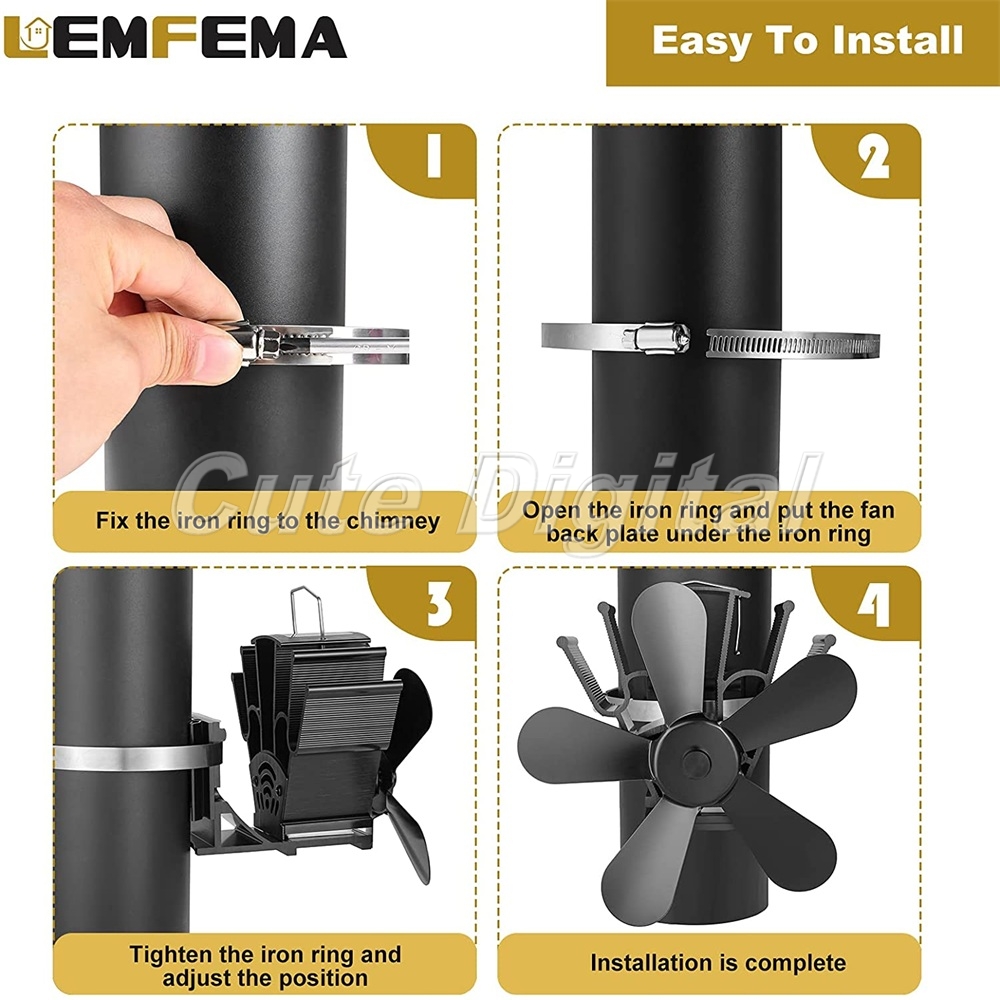 LEMFEMA

Easy To Install

1

Fix the iron ring to the chimney

2

Open the iron ring and put the fan back plate under the iron ring

Cute Digital

3

Tighten the iron ring and adjust the position

4

Installation is complete