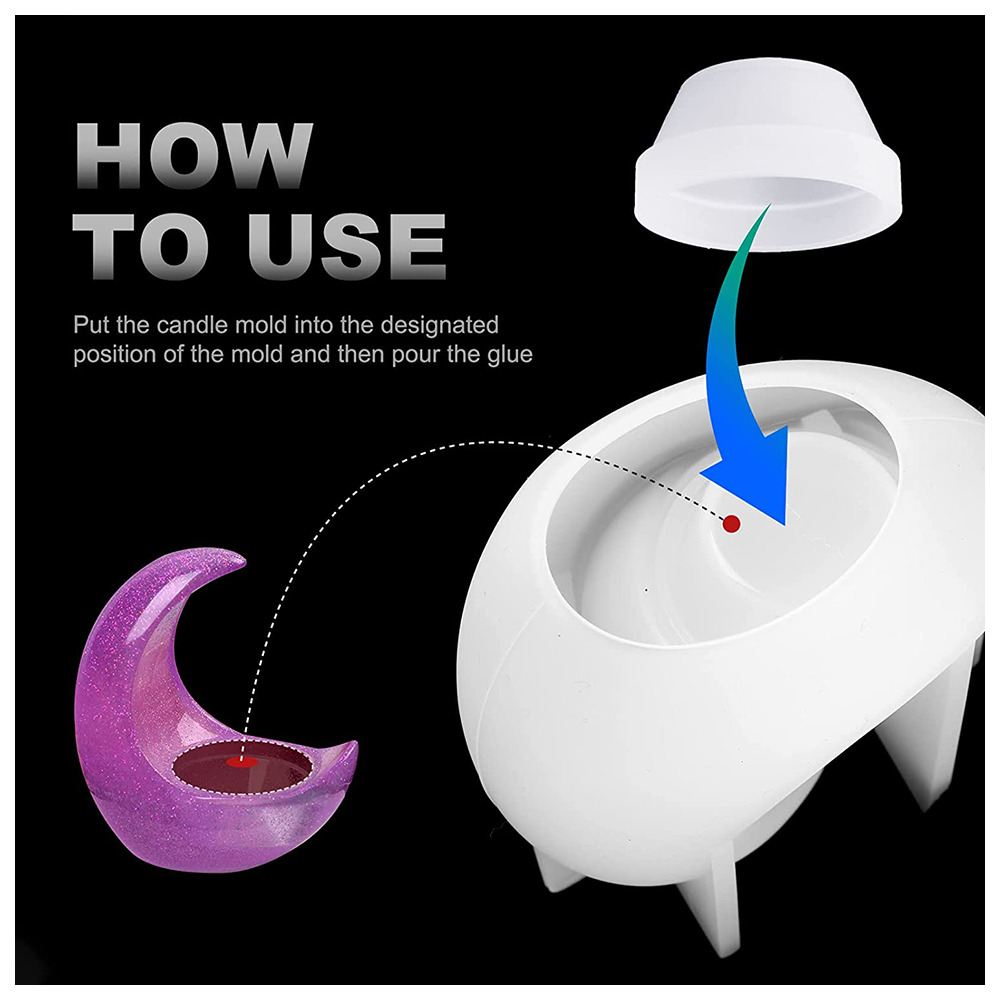 HOW TO USE

Put the candle mold into the designated position of the mold and then pour the glue