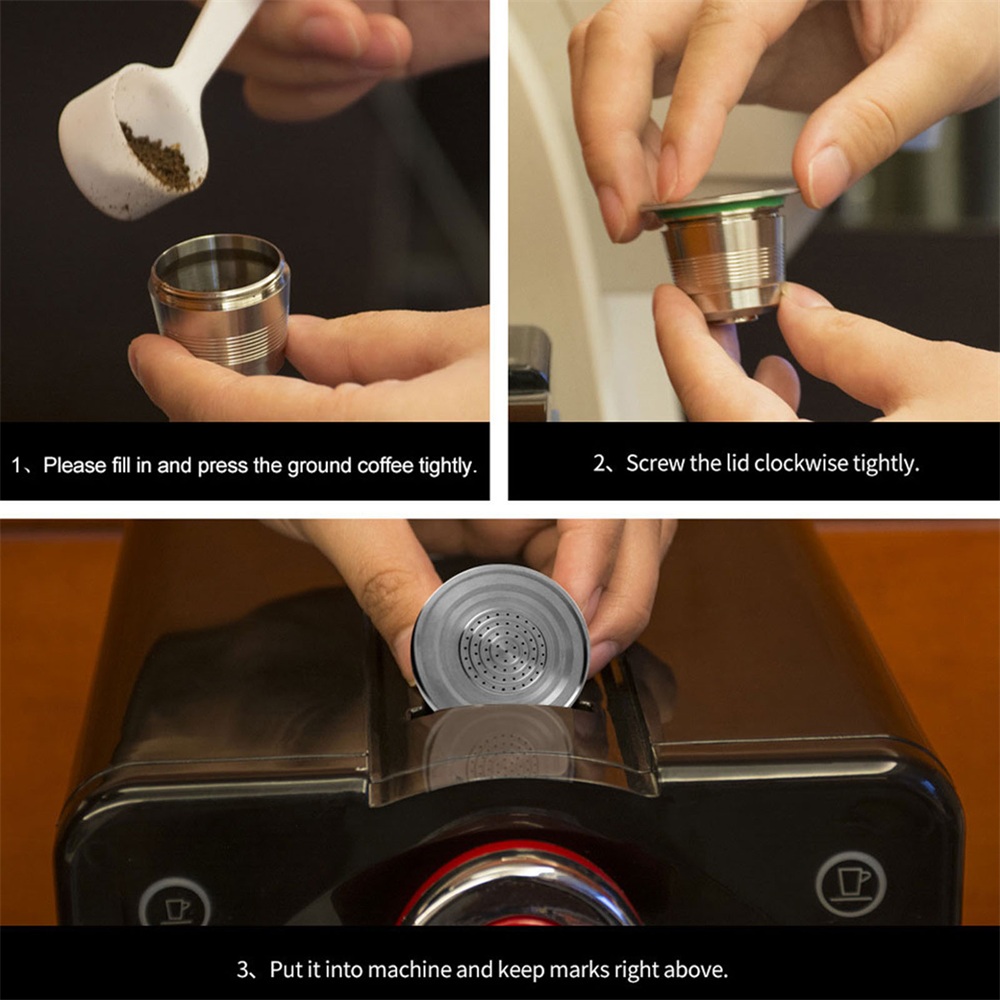 1、Please fill in and press the ground coffee tightly.

2、Screw the lid clockwise tightly.

3、Put it into machine and keep marks right above.