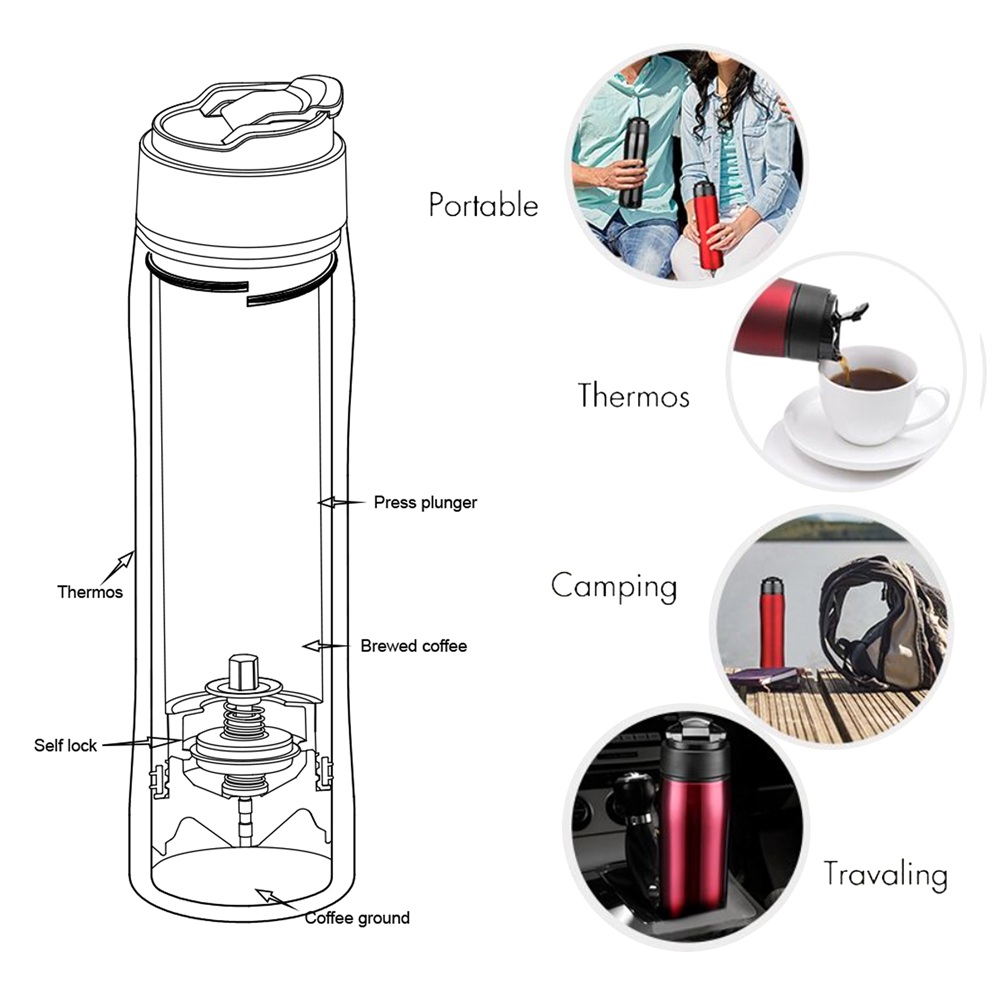 Press plunger

Thermos

Brewed coffee

Self lock

Coffee ground

Portable

Thermos

Camping

Travaling