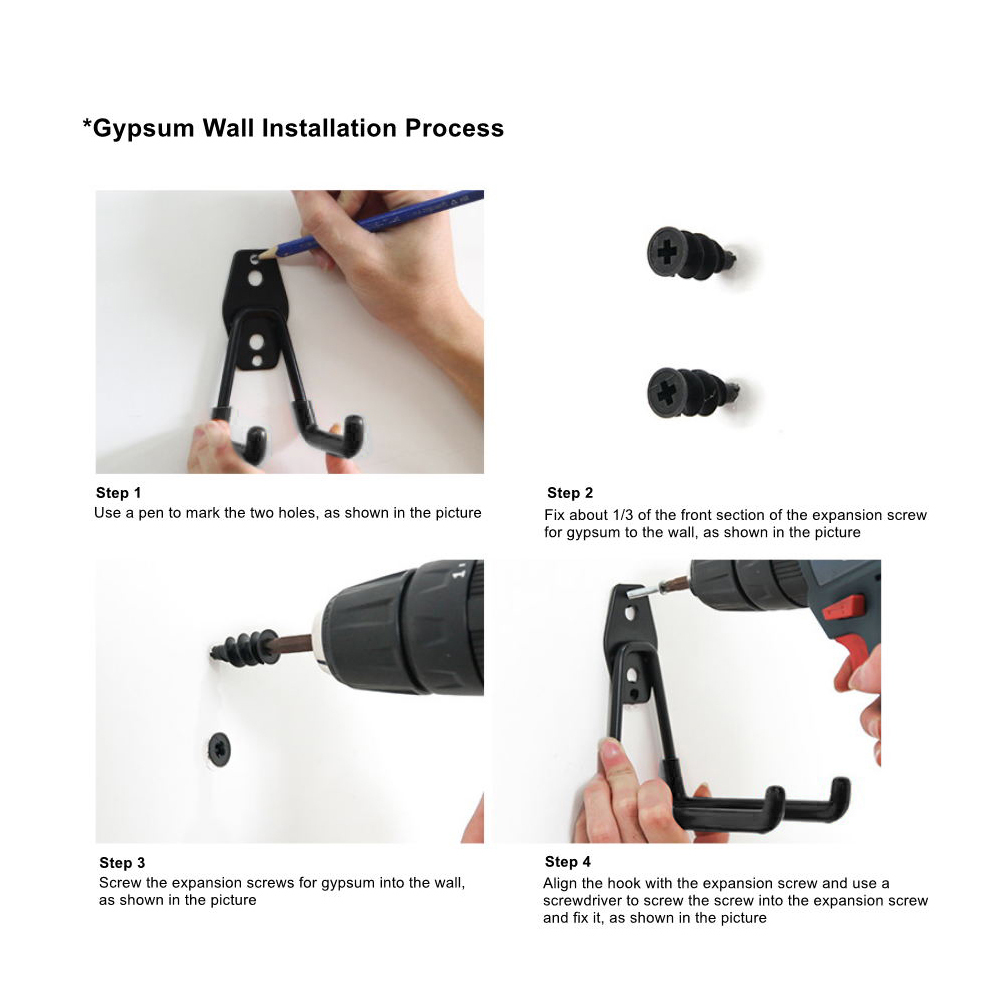 *Gypsum Wall Installation Process

Step 1
Use a pen to mark the two holes, as shown in the picture

Step 2
Fix about 1/3 of the front section of the expansion screw for gypsum to the wall, as shown in the picture

Step 3
Screw the expansion screws for gypsum into the wall, as shown in the picture

Step 4
Align the hook with the expansion screw and use a screwdriver to screw the screw into the expansion screw and fix it, as shown in the picture