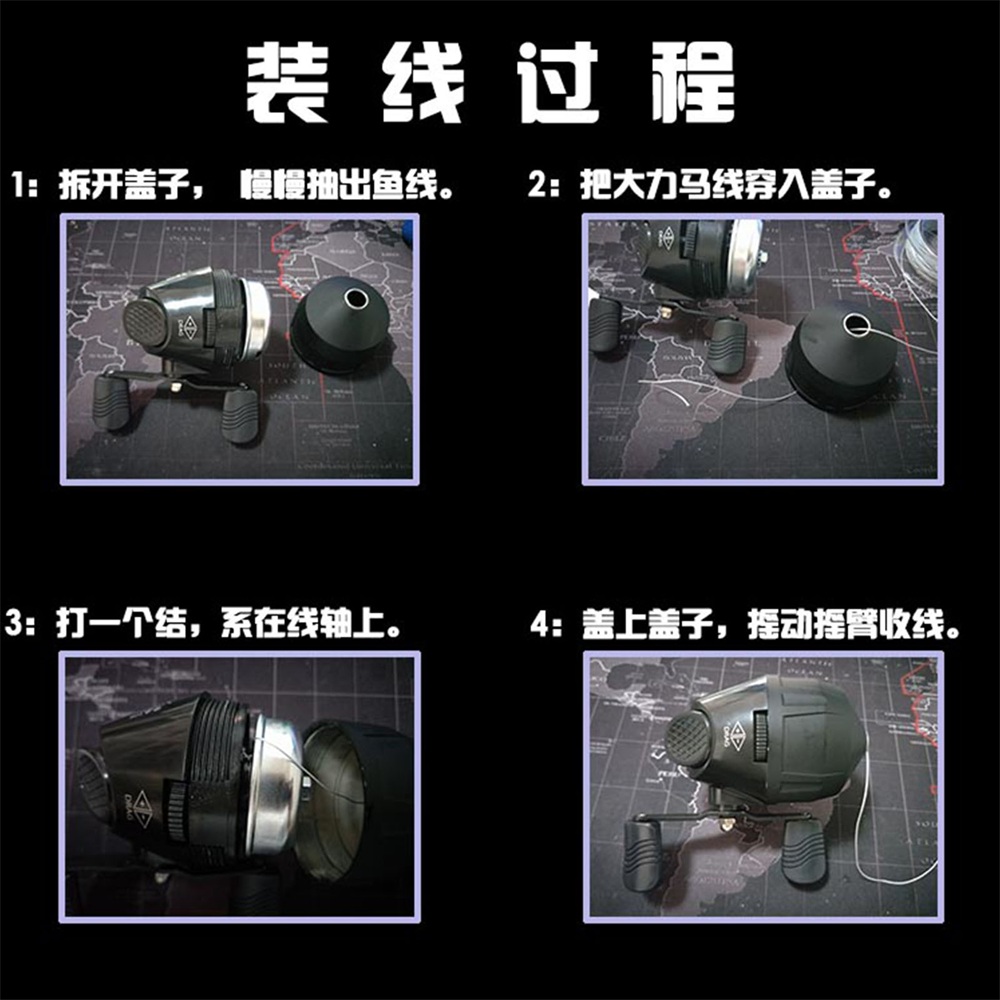 装线过程

1：拆开盖子，慢慢抽出鱼线。

2：把大力马线穿入盖子。

3：打一个结，系在线轴上。

4：盖上盖子，摇动摇臂收线。