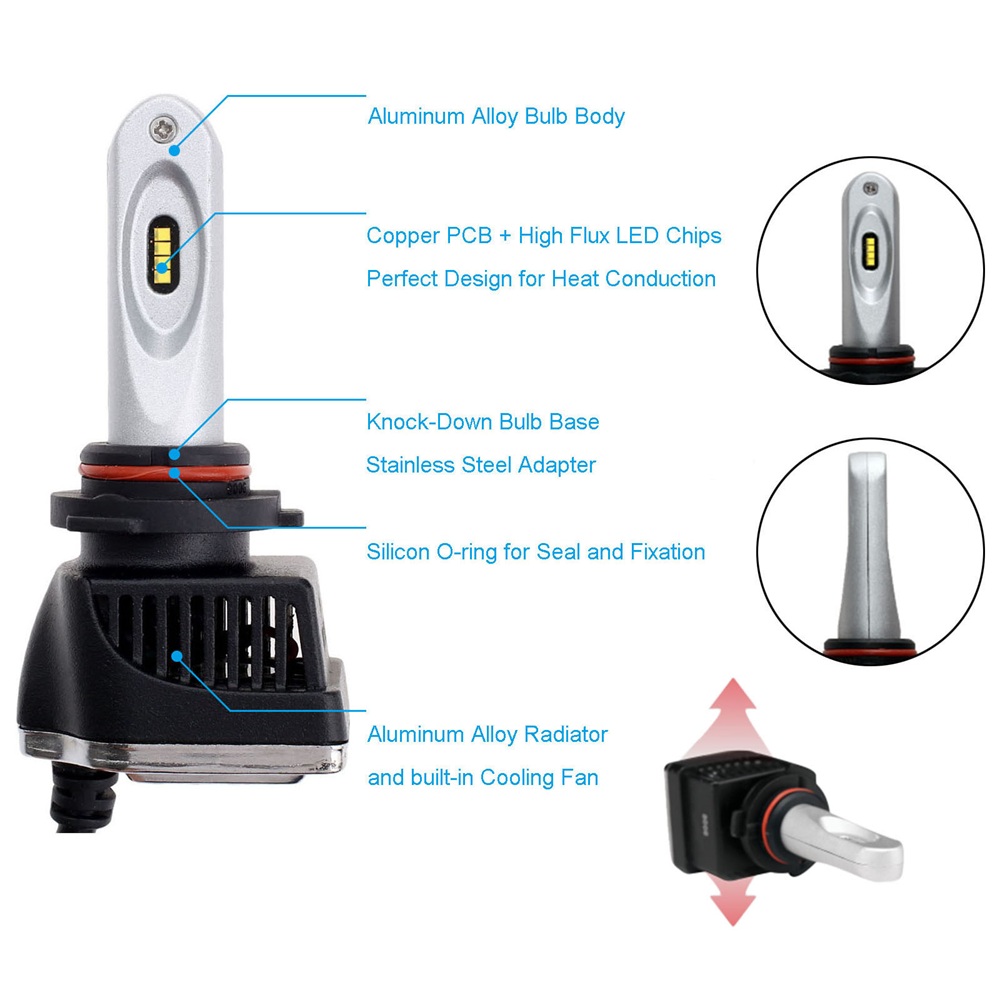 Aluminum Alloy Bulb Body

Copper PCB + High Flux LED Chips
Perfect Design for Heat Conduction

Knock-Down Bulb Base
Stainless Steel Adapter

Silicon O-ring for Seal and Fixation

Aluminum Alloy Radiator
and built-in Cooling Fan