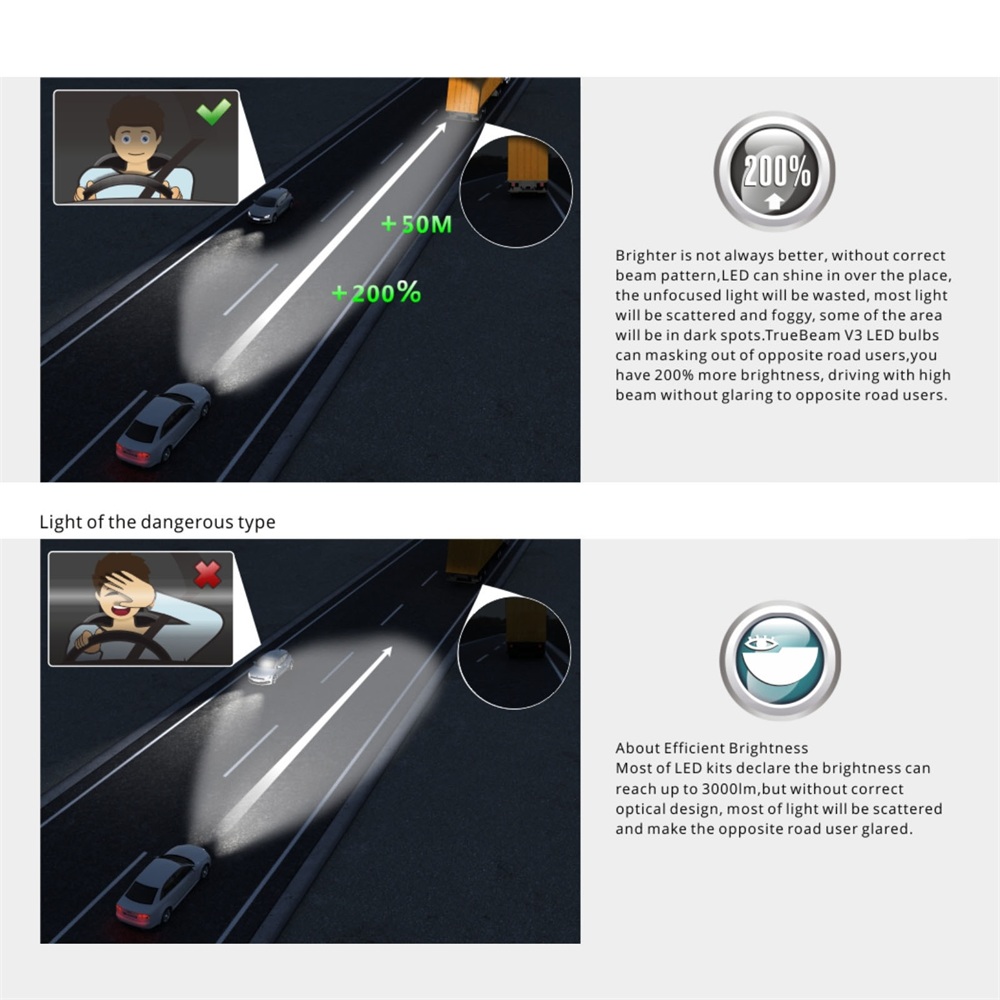 +50M

+200%

200%

Brighter is not always better, without correct beam pattern,LED can shine in over the place, the unfocused light will be wasted, most light will be scattered and foggy, some of the area will be in dark spots.TrueBeam V3 LED bulbs can masking out of opposite road users,you have 200% more brightness, driving with high beam without glaring to opposite road users.

Light of the dangerous type

About Efficient Brightness
Most of LED kits declare the brightness can reach up to 3000lm,but without correct optical design, most of light will be scattered and make the opposite road user glared.