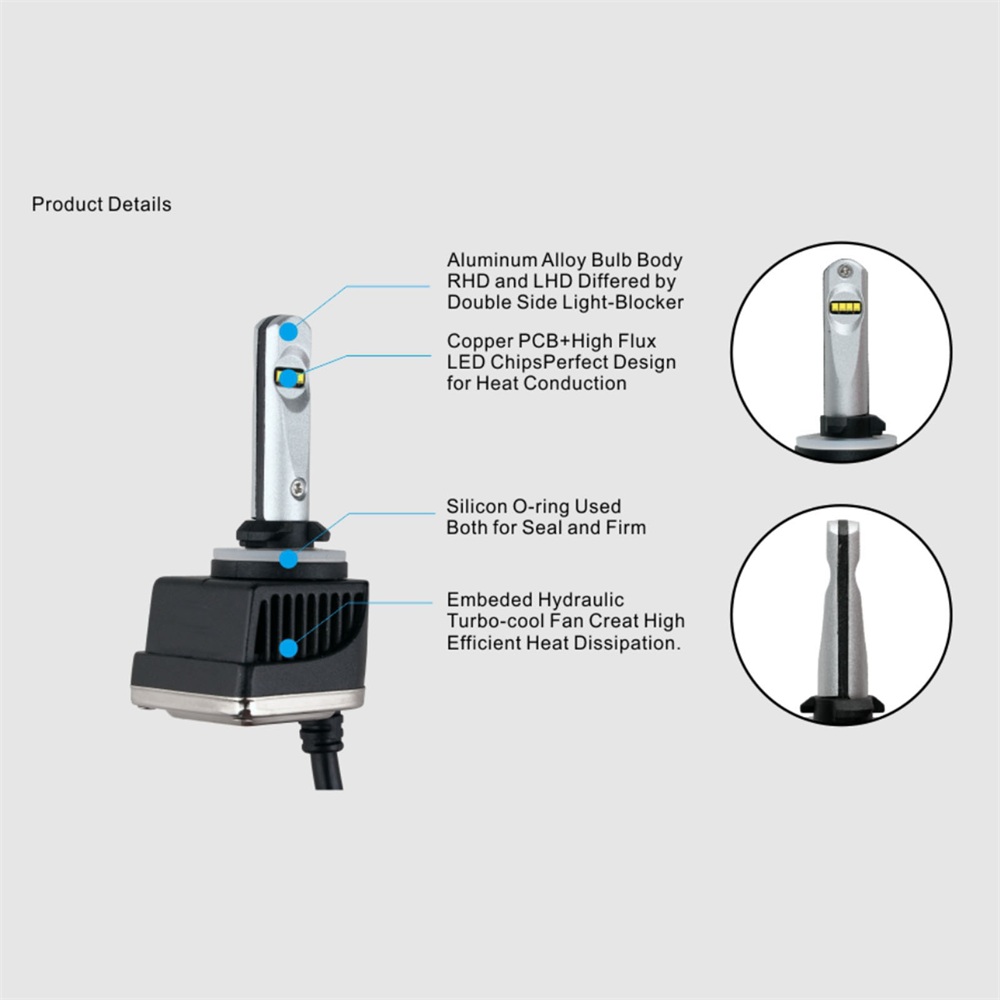 Product Details

Aluminum Alloy Bulb Body RHD and LHD Differed by Double Side Light-Blocker

Copper PCB+High Flux LED ChipsPerfect Design for Heat Conduction

Silicon O-ring Used Both for Seal and Firm

Embeded Hydraulic Turbo-cool Fan Creat High Efficient Heat Dissipation.