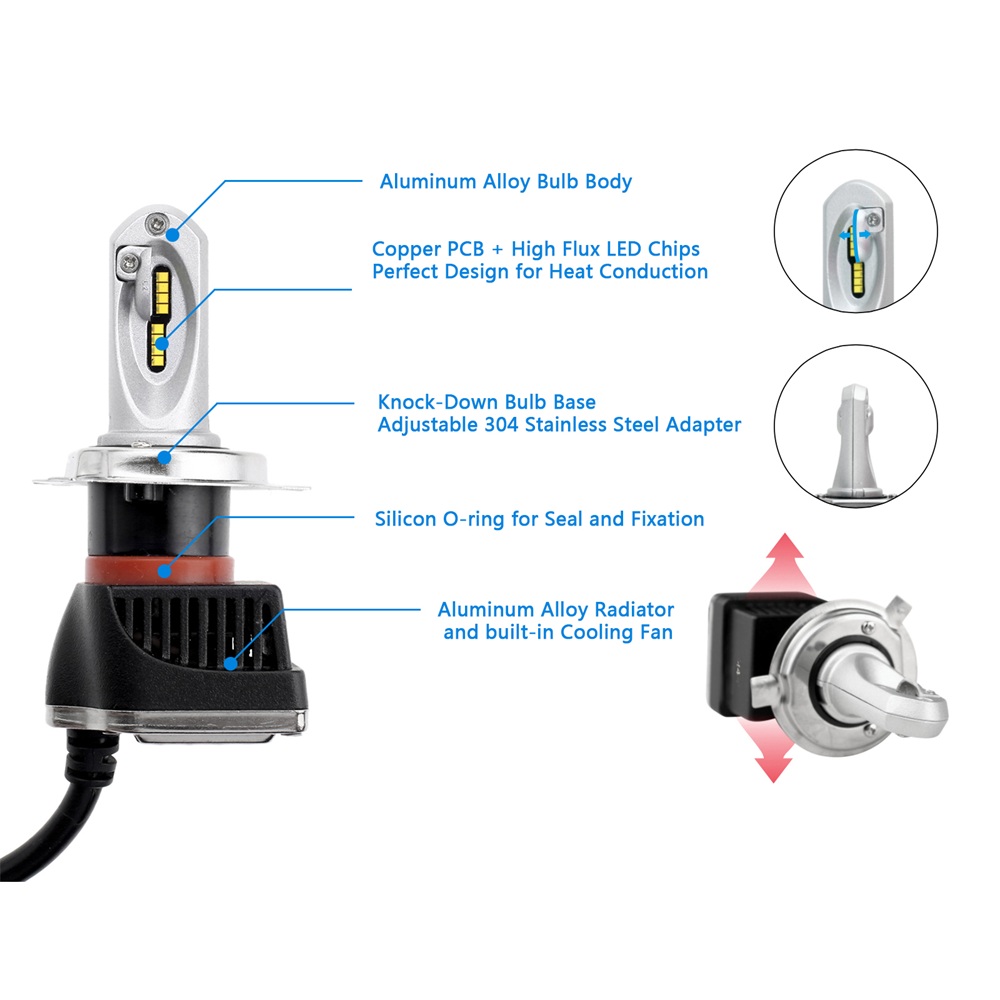 Aluminum Alloy Bulb Body

Copper PCB + High Flux LED Chips
Perfect Design for Heat Conduction

Knock-Down Bulb Base
Adjustable 304 Stainless Steel Adapter

Silicon O-ring for Seal and Fixation

Aluminum Alloy Radiator
and built-in Cooling Fan