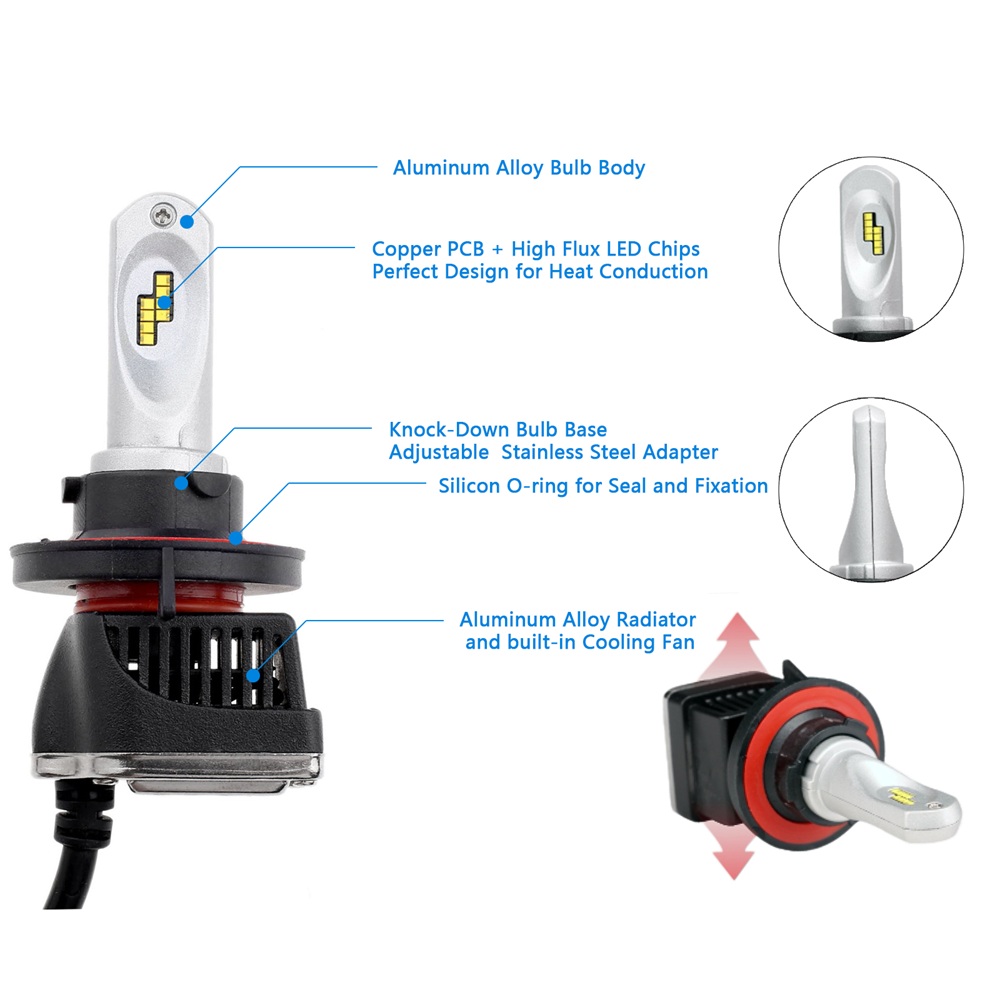 Aluminum Alloy Bulb Body

Copper PCB + High Flux LED Chips
Perfect Design for Heat Conduction

Knock-Down Bulb Base
Adjustable Stainless Steel Adapter

Silicon O-ring for Seal and Fixation

Aluminum Alloy Radiator
and built-in Cooling Fan