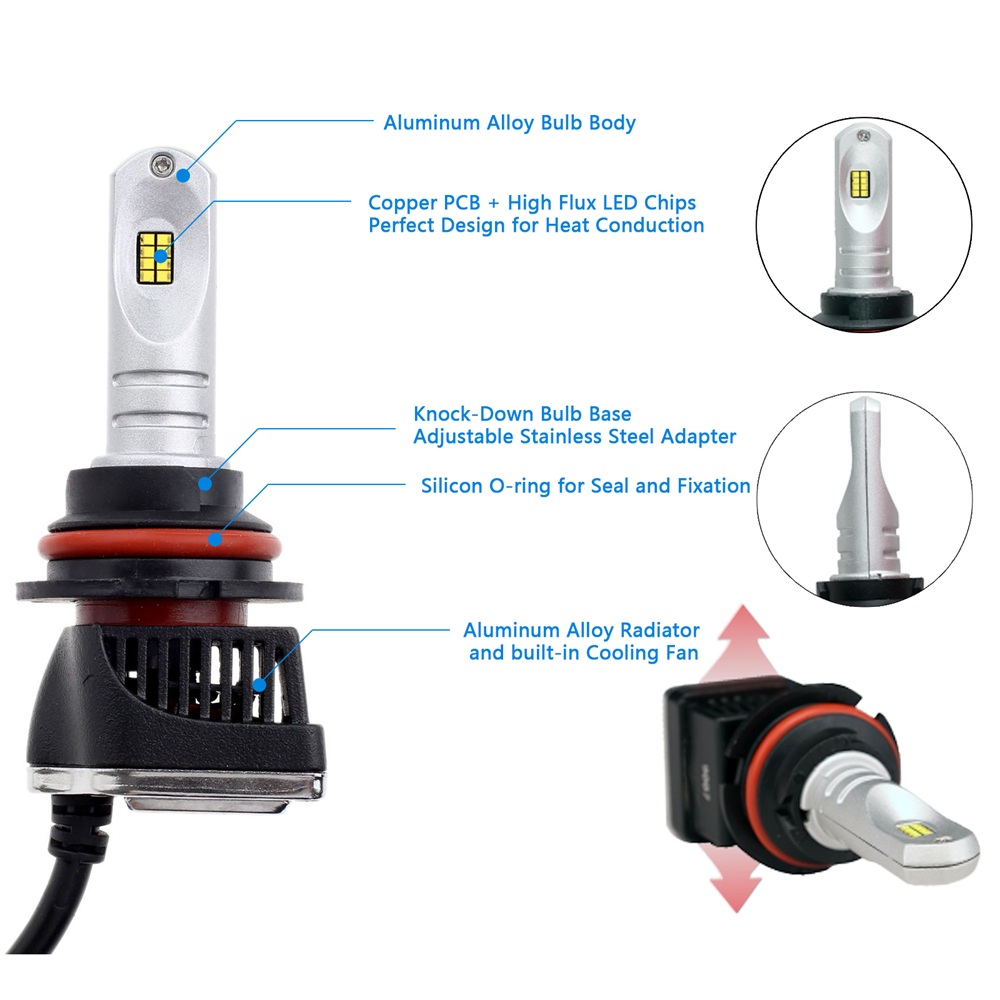 Aluminum Alloy Bulb Body

Copper PCB + High Flux LED Chips
Perfect Design for Heat Conduction

Knock-Down Bulb Base
Adjustable Stainless Steel Adapter

Silicon O-ring for Seal and Fixation

Aluminum Alloy Radiator
and built-in Cooling Fan