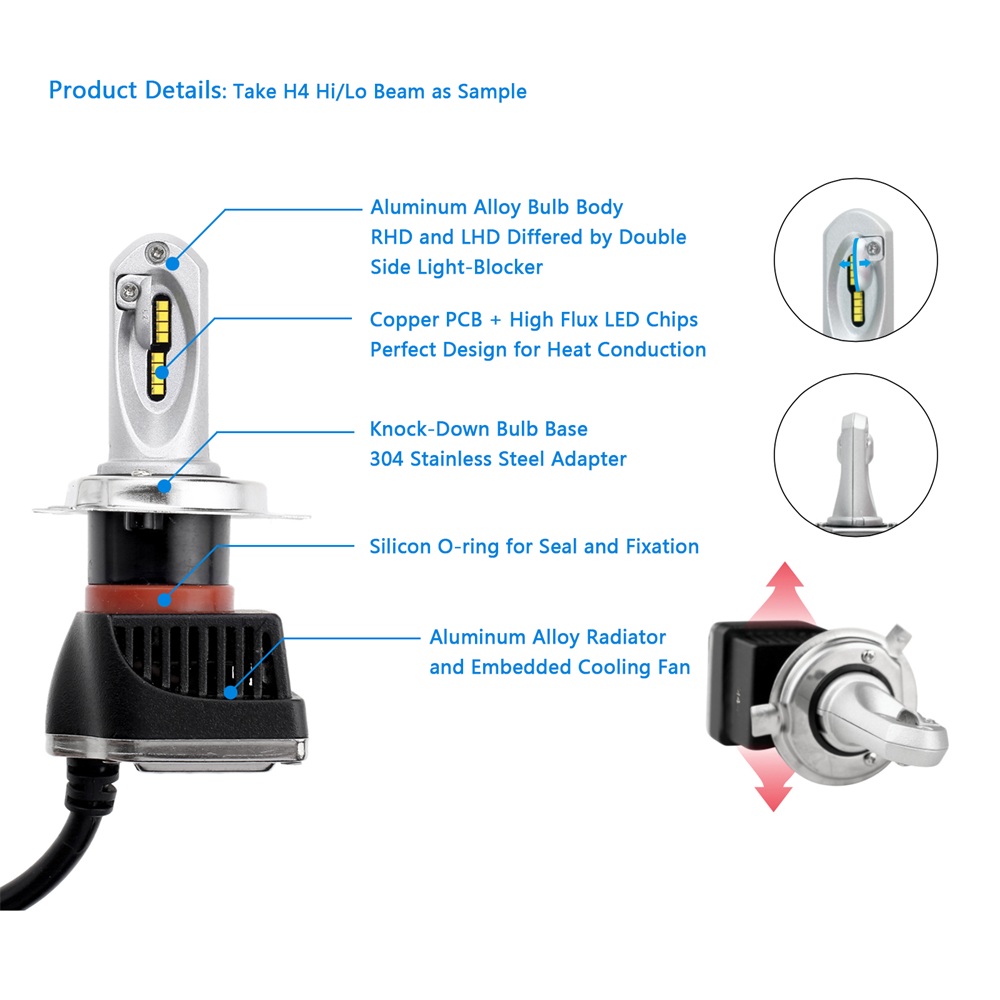 Product Details: Take H4 Hi/Lo Beam as Sample

Aluminum Alloy Bulb Body
RHD and LHD Differed by Double Side Light-Blocker

Copper PCB + High Flux LED Chips
Perfect Design for Heat Conduction

Knock-Down Bulb Base
304 Stainless Steel Adapter

Silicon O-ring for Seal and Fixation

Aluminum Alloy Radiator and Embedded Cooling Fan