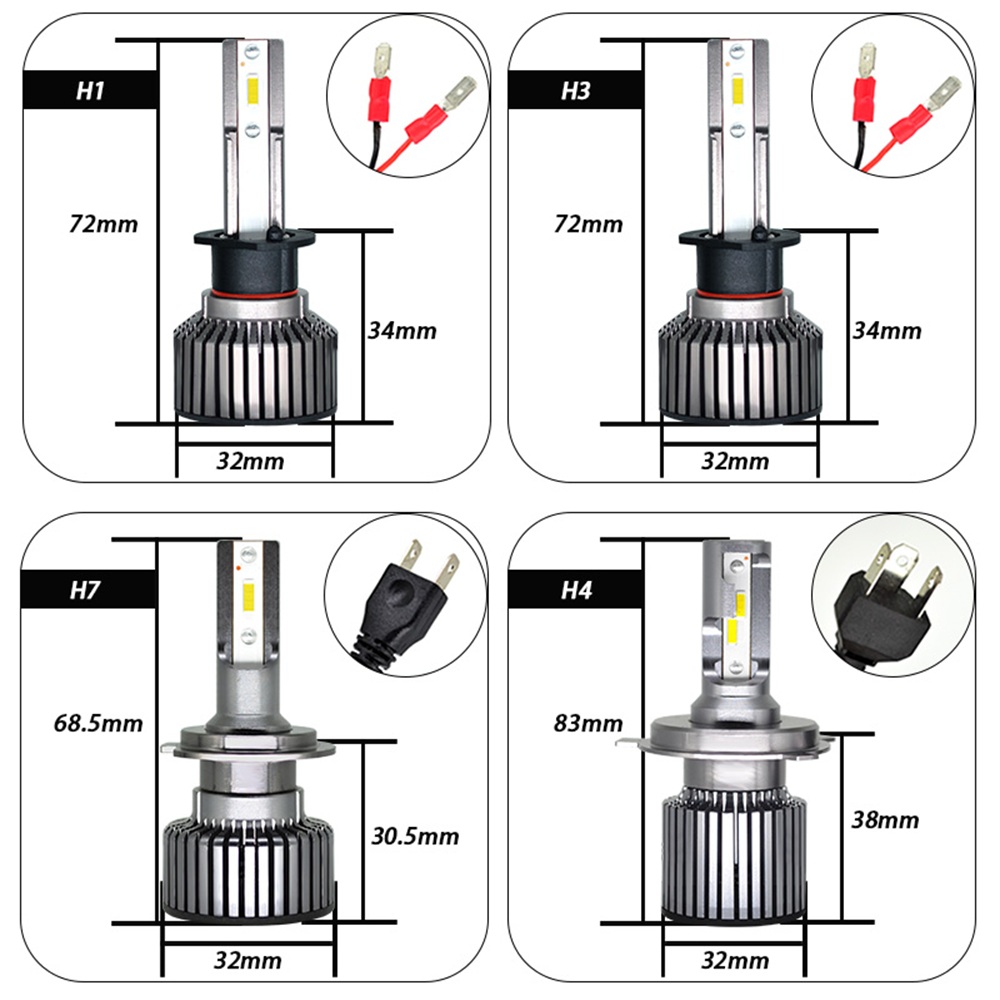 H1

72mm

34mm

32mm

H3

72mm

34mm

32mm

H7

68.5mm

30.5mm

32mm

H4

83mm

38mm

32mm