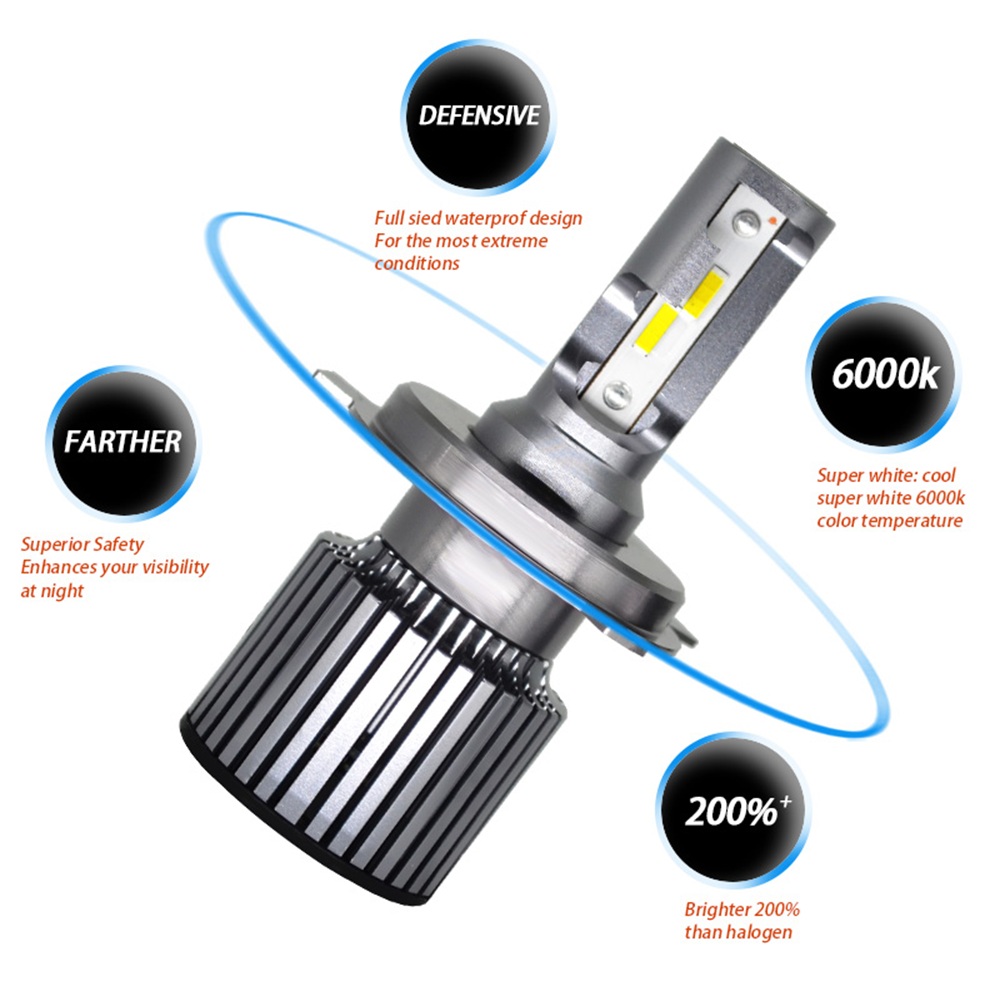 DEFENSIVE

Full sied waterprof design
For the most extreme conditions

FARTHER

Superior Safety
Enhances your visibility at night

6000k

Super white: cool super white 6000k color temperature

200%$^+$

Brighter 200% than halogen