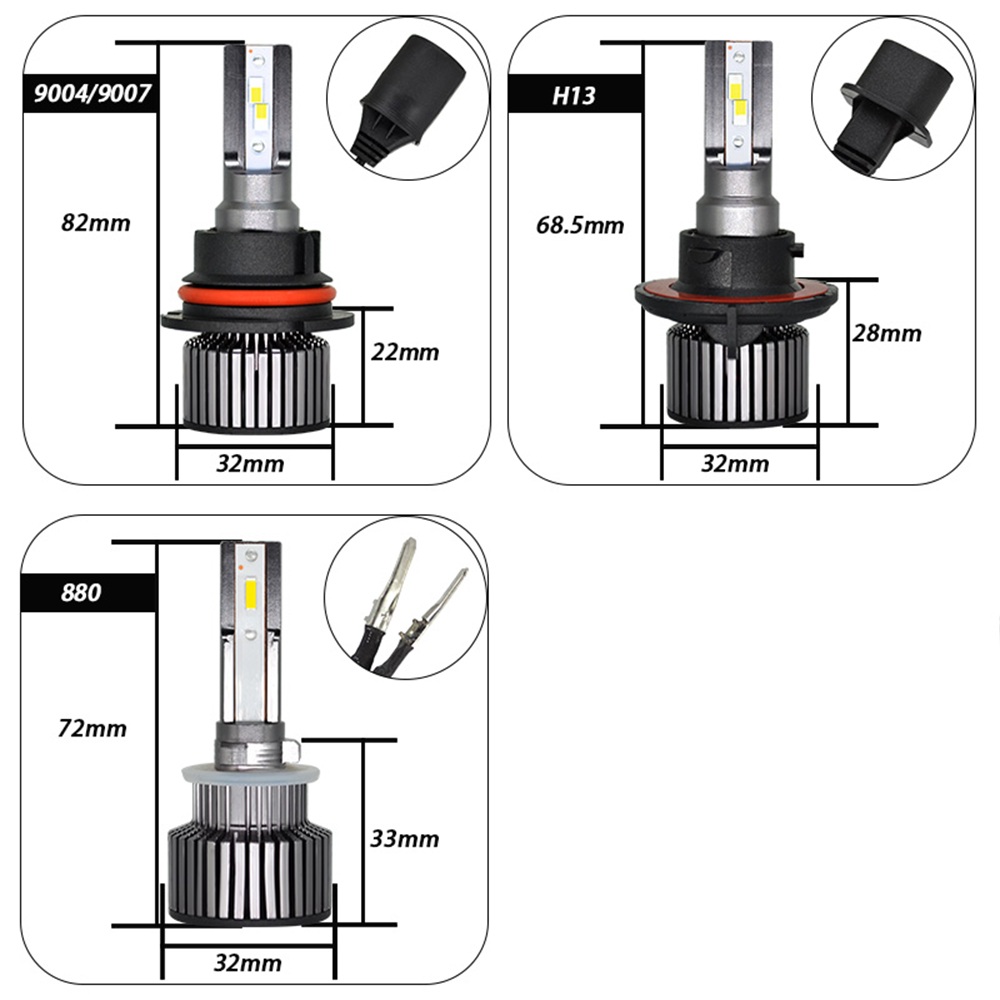 9004/9007

82mm

22mm

32mm

H13

68.5mm

28mm

32mm

880

72mm

33mm

32mm